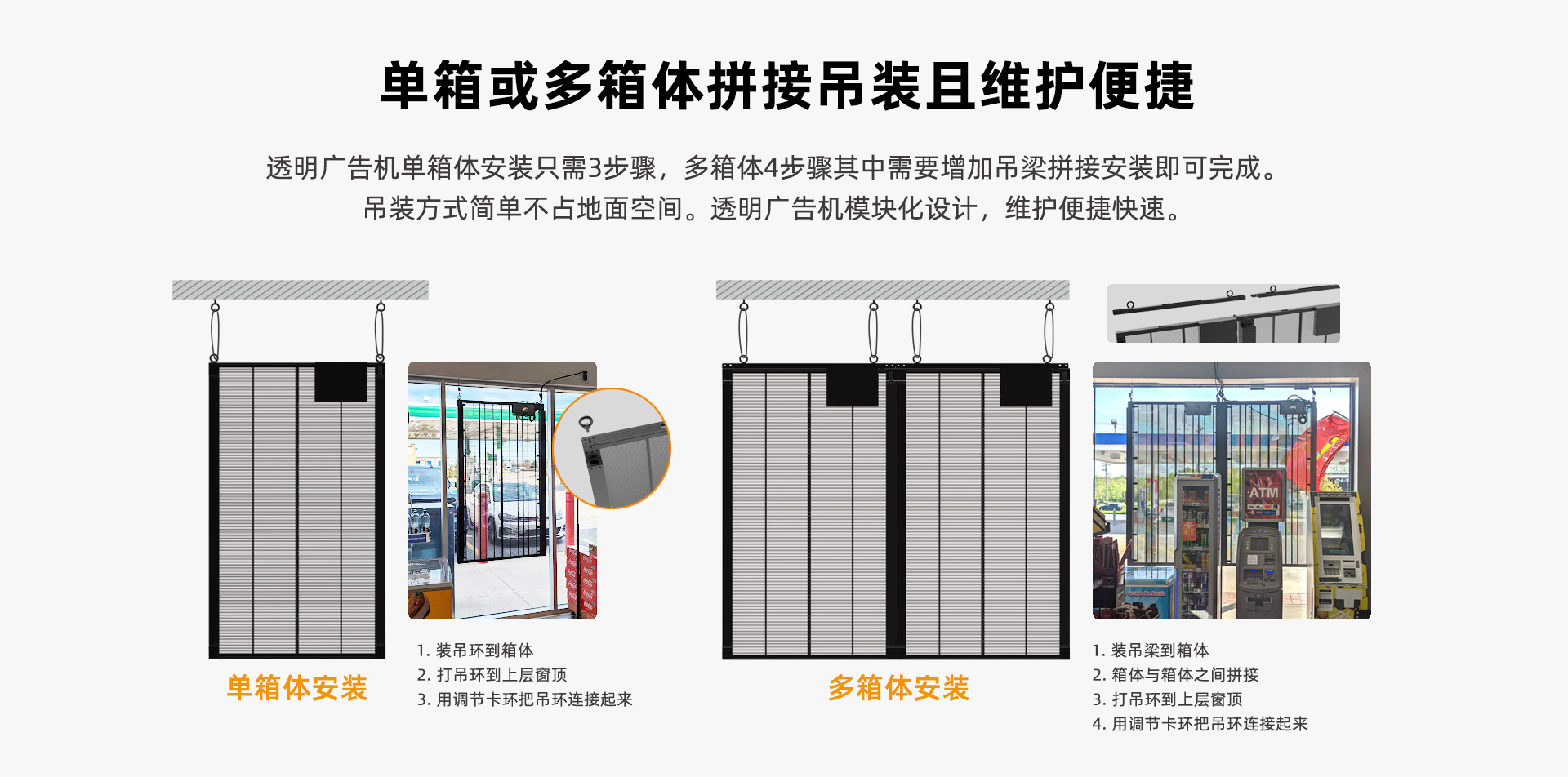 单箱或多箱体拼接吊装且维护便捷

透明广告机单箱体安装只需3步骤，多箱体4步骤其中需要增加吊梁拼接安装即可完成。
吊装方式简单不占地面空间。透明广告机模块化设计，维护便捷快速。

单箱体安装

1. 装吊环到箱体
2. 打吊环到上层窗顶
3. 用调节卡环把吊环连接起来

多箱体安装

ATM

1. 装吊梁到箱体
2. 箱体与箱体之间拼接
3. 打吊环到上层窗顶
4. 用调节卡环把吊环连接起来